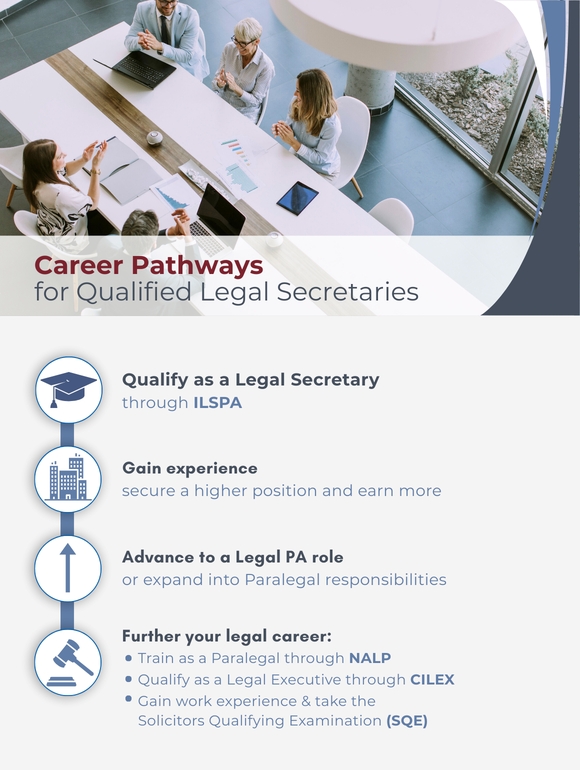 Career Pathways
for Qualified Legal Secretaries

Qualify as a Legal Secretary
through ILSPA

Gain experience
secure a higher position and earn more

Advance to a Legal PA role
or expand into Paralegal responsibilities

Further your legal career:
• Train as a Paralegal through NALP
• Qualify as a Legal Executive through CILEX
• Gain work experience & take the Solicitors Qualifying Examination (SQE)